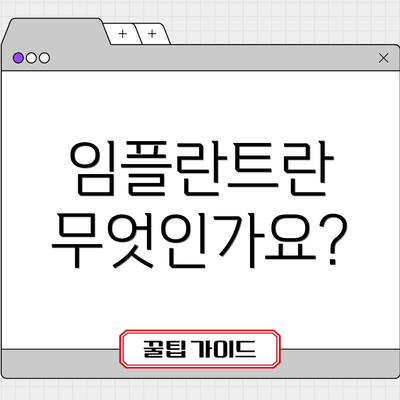 + +

×

임플란트란 무엇인가요?

꿀팁 가이드